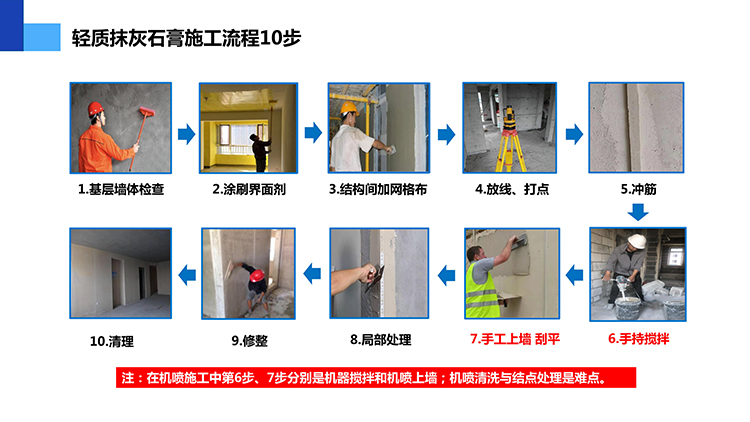 轻质抹灰石膏施工流程10步

1.基层墙体检查

2.涂刷界面剂

3.结构间加网格布

4.放线、打点

5.冲筋

6.手持搅拌

7.手工上墙 刮平

8.局部处理

9.修整

10.清理

注：在机喷施工中第6步、7步分别是机器搅拌和机喷上墙；机喷清洗与结点处理是难点。